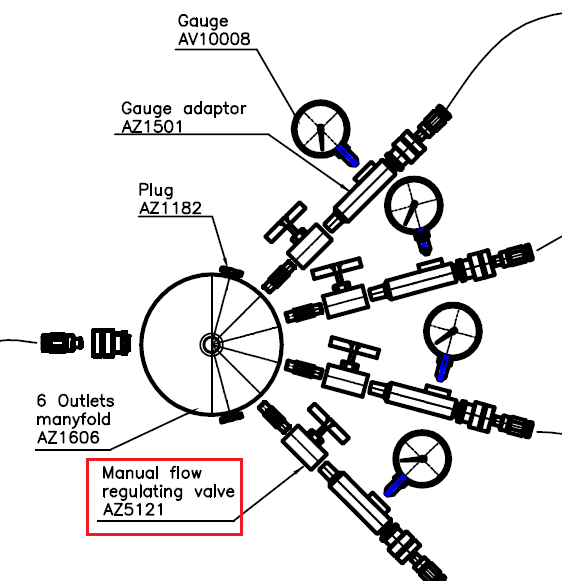 Gauge
AV10008

Gauge adaptor
AZ1501

Plug
AZ1182

6 Outlets
manyfold
AZ1606

Manual flow
regulating valve
AZ5121