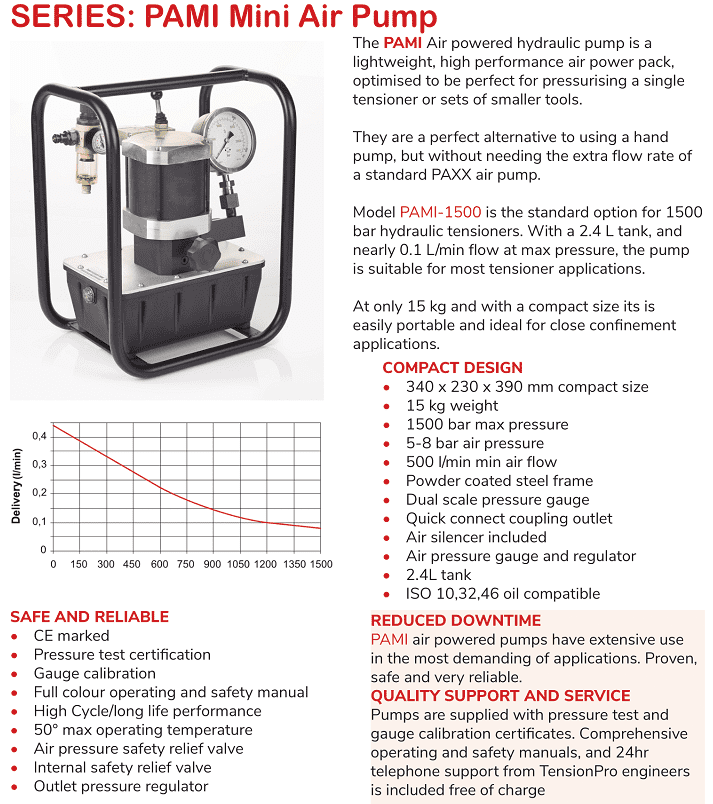 SERIES: PAMI Mini Air Pump

The PAMI Air powered hydraulic pump is a lightweight, high performance air power pack, optimised to be perfect for pressurising a single tensioner or sets of smaller tools.

They are a perfect alternative to using a hand pump, but without needing the extra flow rate of a standard PAXX air pump.

Model PAMI-1500 is the standard option for 1500 bar hydraulic tensioners. With a 2.4 L tank, and nearly 0.1 L/min flow at max pressure, the pump is suitable for most tensioner applications.

At only 15 kg and with a compact size its is easily portable and ideal for close confinement applications.

COMPACT DESIGN
- 340 x 230 x 390 mm compact size
- 15 kg weight
- 1500 bar max pressure
- 5-8 bar air pressure
- 500 l/min min air flow
- Powder coated steel frame
- Dual scale pressure gauge
- Quick connect coupling outlet
- Air silencer included
- Air pressure gauge and regulator
- 2.4L tank
- ISO 10,32,46 oil compatible

Delivery (l/min)
0,4
0,3
0,2
0,1
0
0 150 300 450 600 750 900 1050 1200 1350 1500

SAFE AND RELIABLE
- CE marked
- Pressure test certification
- Gauge calibration
- Full colour operating and safety manual
- High Cycle/long life performance
- 50° max operating temperature
- Air pressure safety relief valve
- Internal safety relief valve
- Outlet pressure regulator

REDUCED DOWNTIME
PAMI air powered pumps have extensive use in the most demanding of applications. Proven, safe and very reliable.

QUALITY SUPPORT AND SERVICE
Pumps are supplied with pressure test and gauge calibration certificates. Comprehensive operating and safety manuals, and 24hr telephone support from TensionPro engineers is included free of charge