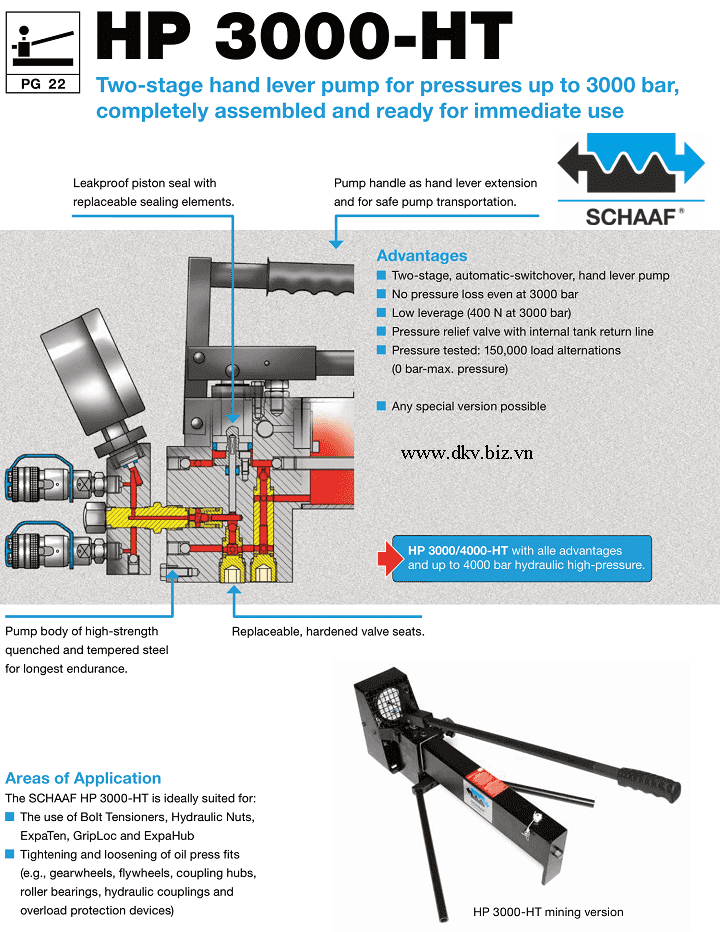 PG 22

HP 3000-HT

Two-stage hand lever pump for pressures up to 3000 bar, completely assembled and ready for immediate use

SCHAAF®

Leakproof piston seal with replaceable sealing elements.

Pump handle as hand lever extension and for safe pump transportation.

Advantages
Two-stage, automatic-switchover, hand lever pump
No pressure loss even at 3000 bar
Low leverage (400 N at 3000 bar)
Pressure relief valve with internal tank return line
Pressure tested: 150,000 load alternations (0 bar-max. pressure)

Any special version possible

www.dkv.biz.vn

HP 3000/4000-HT with alle advantages and up to 4000 bar hydraulic high-pressure.

Pump body of high-strength quenched and tempered steel for longest endurance.

Replaceable, hardened valve seats.

Areas of Application
The SCHAAF HP 3000-HT is ideally suited for:
The use of Bolt Tensioners, Hydraulic Nuts, ExpaTen, GripLoc and ExpaHub
Tightening and loosening of oil press fits (e.g., gearwheels, flywheels, coupling hubs, roller bearings, hydraulic couplings and overload protection devices)

HP 3000-HT mining version